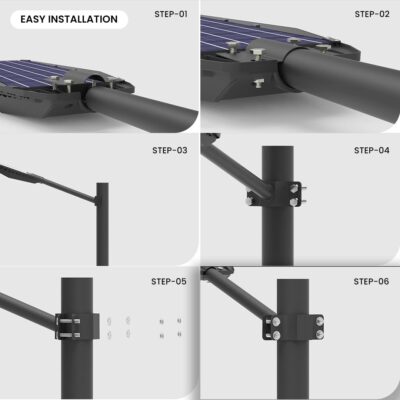 EASY INSTALLATION

STEP-01

STEP-02

STEP-03

STEP-04

STEP-05

STEP-06