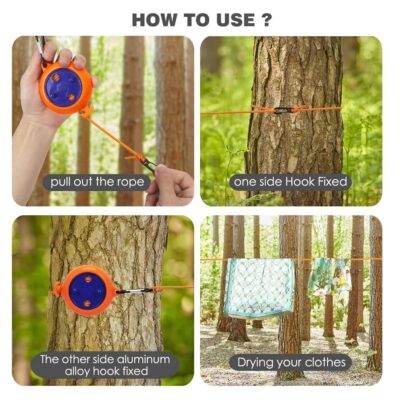 HOW TO USE ?

pull out the rope

one side Hook Fixed

The other side aluminum alloy hook fixed

Drying your clothes