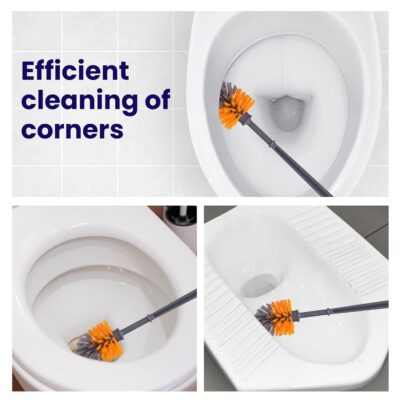 Efficient cleaning of corners