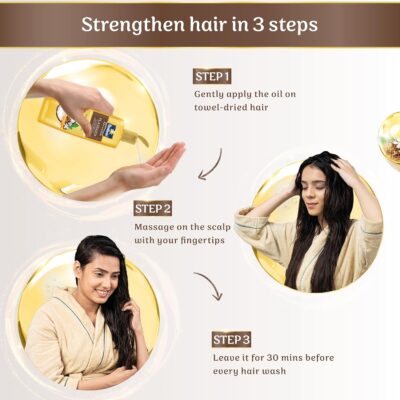 Strengthen hair in 3 steps

STEP 1
Gently apply the oil on towel-dried hair

STEP 2
Massage on the scalp with your fingertips

STEP 3
Leave it for 30 mins before every hair wash