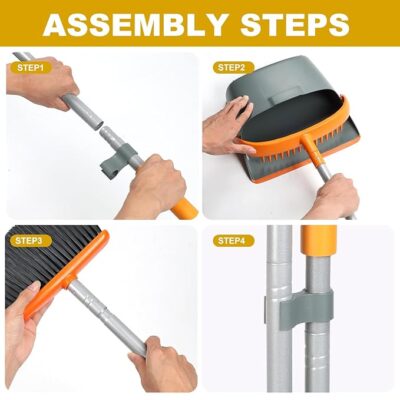 ASSEMBLY STEPS

STEP1

STEP2

STEP3

STEP4