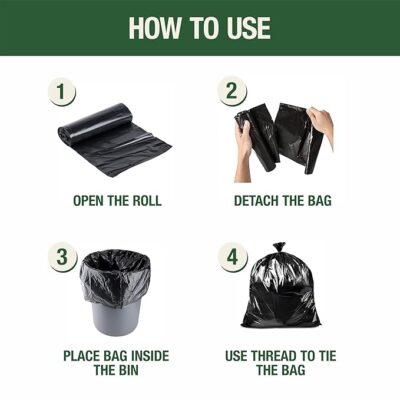 HOW TO USE

1

OPEN THE ROLL

2

DETACH THE BAG

3

PLACE BAG INSIDE THE BIN

4

USE THREAD TO TIE THE BAG