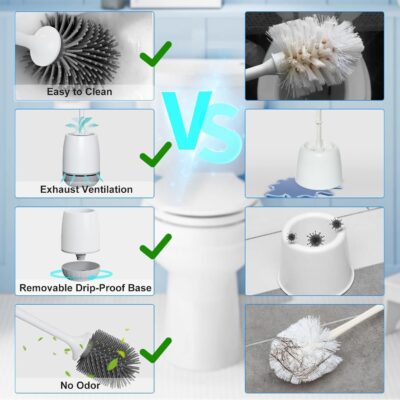 Easy to Clean

VS

Exhaust Ventilation

Removable Drip-Proof Base

No Odor