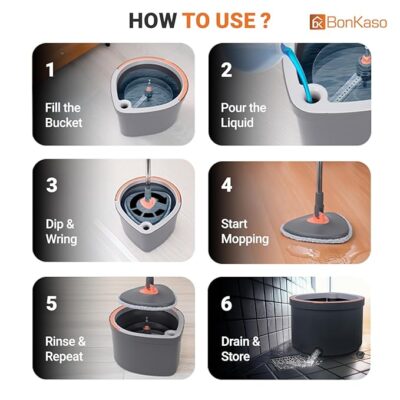 HOW TO USE ?

BonKaso

1
Fill the Bucket

2
Pour the Liquid

3
Dip & Wring

4
Start Mopping

5
Rinse & Repeat

6
Drain & Store