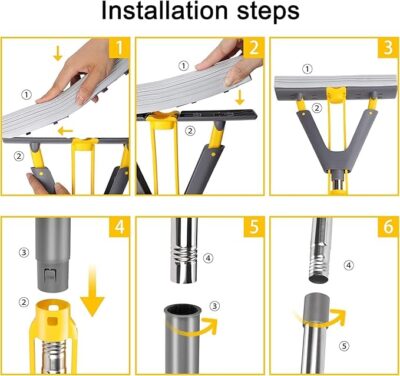 Installation steps

1
①
②

2
①
②

3
①
②

4
③
②

5
④
③

6
④
⑤