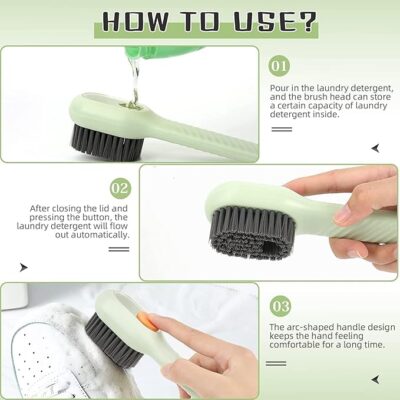 HOW TO USE?

01

Pour in the laundry detergent, and the brush head can store a certain capacity of laundry detergent inside.

02

After closing the lid and pressing the button, the laundry detergent will flow out automatically.

03

The arc-shaped handle design keeps the hand feeling comfortable for a long time.