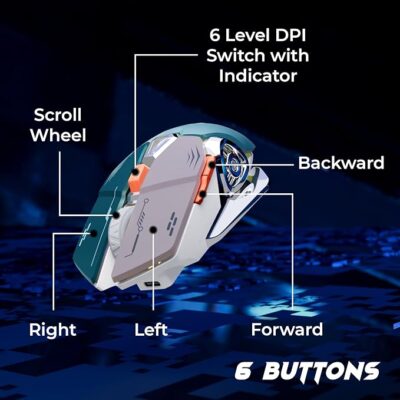 6 Level DPI Switch with Indicator

Scroll Wheel

Backward

Right

Left

Forward

6 BUTTONS