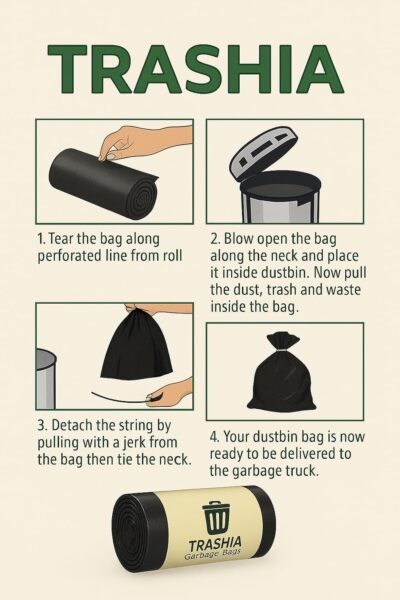 TRASHIA

1. Tear the bag along perforated line from roll

2. Blow open the bag along the neck and place it inside dustbin. Now pull the dust, trash and waste inside the bag.

3. Detach the string by pulling with a jerk from the bag then tie the neck.

4. Your dustbin bag is now ready to be delivered to the garbage truck.

TRASHIA
Garbage Bags