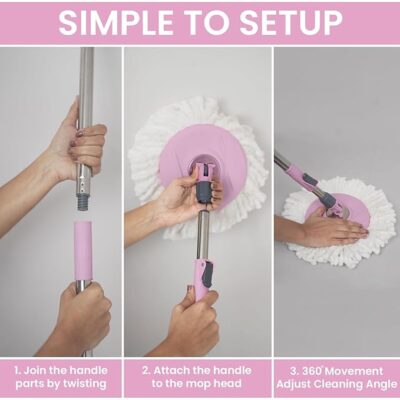 SIMPLE TO SETUP

1. Join the handle parts by twisting

2. Attach the handle to the mop head

3. 360° Movement Adjust Cleaning Angle