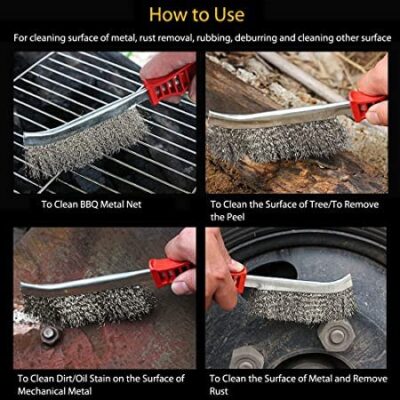 How to Use

For cleaning surface of metal, rust removal, rubbing, deburring and cleaning other surface

To Clean BBQ Metal Net

To Clean the Surface of Tree/To Remove the Peel

To Clean Dirt/Oil Stain on the Surface of Mechanical Metal

To Clean the Surface of Metal and Remove Rust