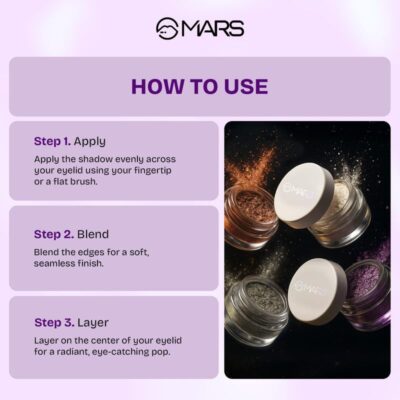 MARS

HOW TO USE

Step 1. Apply
Apply the shadow evenly across your eyelid using your fingertip or a flat brush.

Step 2. Blend
Blend the edges for a soft, seamless finish.

Step 3. Layer
Layer on the center of your eyelid for a radiant, eye-catching pop.

MARS

MARS