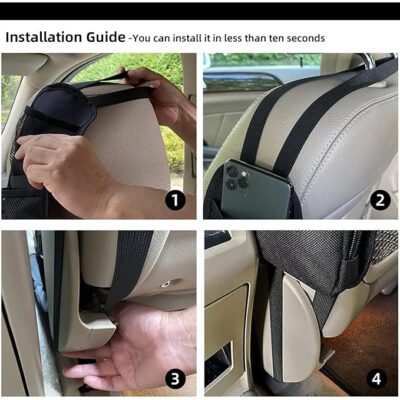 Installation Guide -You can install it in less than ten seconds

1

2

3

4