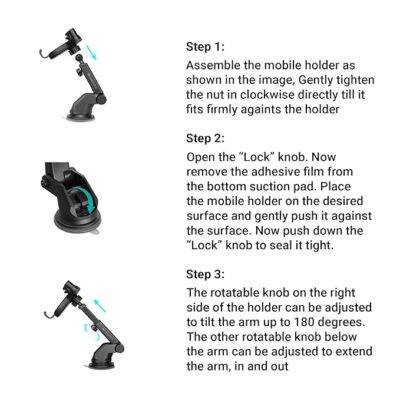 Step 1:

Assemble the mobile holder as shown in the image, Gently tighten the nut in clockwise directly till it fits firmly againts the holder

Step 2:

Open the “Lock” knob. Now remove the adhesive film from the bottom suction pad. Place the mobile holder on the desired surface and gently push it against the surface. Now push down the “Lock” knob to seal it tight.

Step 3:

The rotatable knob on the right side of the holder can be adjusted to tilt the arm up to 180 degrees. The other rotatable knob below the arm can be adjusted to extend the arm, in and out