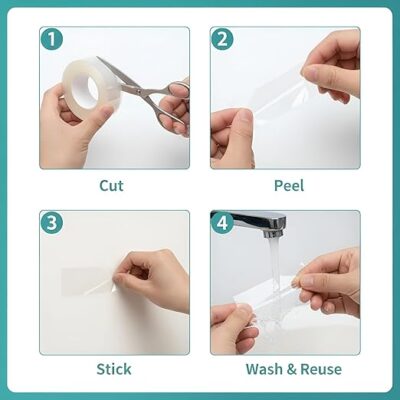 1
Cut

2
Peel

3
Stick

4
Wash & Reuse