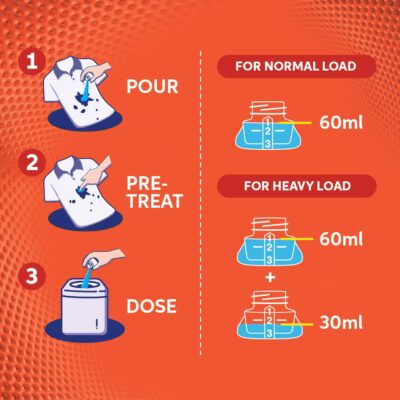 1 POUR

2 PRE-TREAT

3 DOSE

FOR NORMAL LOAD

1 2 3 60ml

FOR HEAVY LOAD

1 2 3 60ml

+

1 2 3 30ml