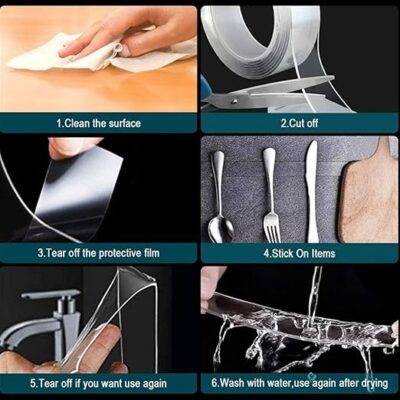 1.Clean the surface

2.Cut off

3.Tear off the protective film

4.Stick On Items

5.Tear off if you want use again

6.Wash with water,use again after drying