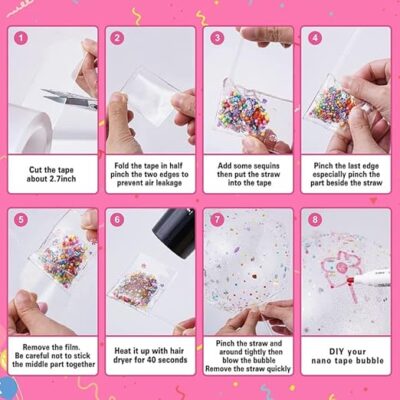 1

Cut the tape about 2.7inch

2

Fold the tape in half pinch the two edges to prevent air leakage

3

Add some sequins then put the straw into the tape

4

Pinch the last edge especially pinch the part beside the straw

5

Remove the film. Be careful not to stick the middle part together

6

Heat it up with hair dryer for 40 seconds

7

Pinch the straw and around tightly then blow the bubble Remove the straw quickly

8

DIY your nano tape bubble