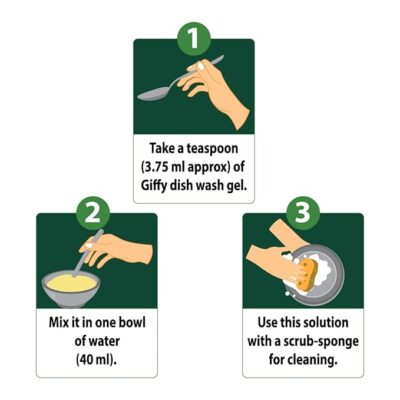 1

Take a teaspoon (3.75 ml approx) of Giffy dish wash gel.

2

Mix it in one bowl of water (40 ml).

3

Use this solution with a scrub-sponge for cleaning.