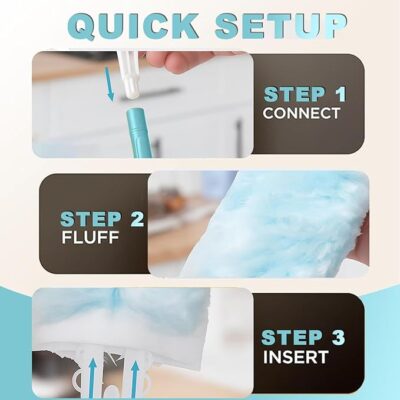 QUICK SETUP

STEP 1
CONNECT

STEP 2
FLUFF

STEP 3
INSERT