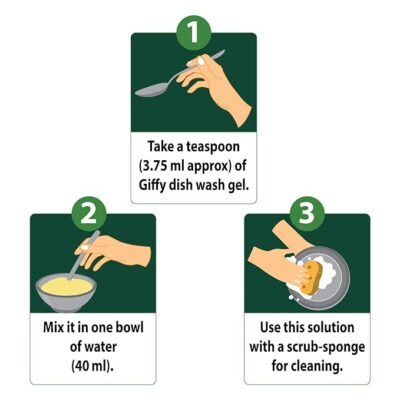 1

Take a teaspoon (3.75 ml approx) of Giffy dish wash gel.

2

Mix it in one bowl of water (40 ml).

3

Use this solution with a scrub-sponge for cleaning.