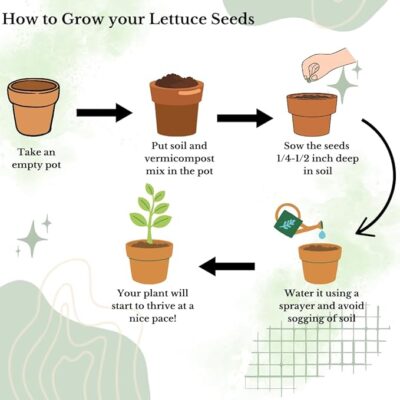 How to Grow your Lettuce Seeds

Take an empty pot

Put soil and vermicompost mix in the pot

Sow the seeds 1/4-1/2 inch deep in soil

Water it using a sprayer and avoid sogging of soil

Your plant will start to thrive at a nice pace!