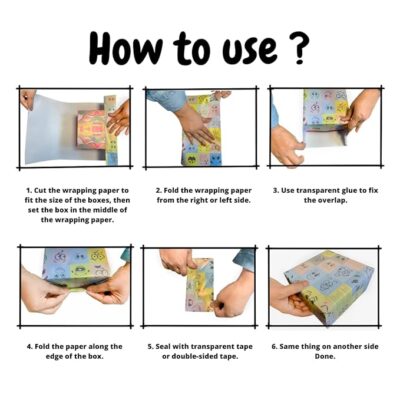 How to use ?

1. Cut the wrapping paper to fit the size of the boxes, then set the box in the middle of the wrapping paper.

2. Fold the wrapping paper from the right or left side.

3. Use transparent glue to fix the overlap.

4. Fold the paper along the edge of the box.

5. Seal with transparent tape or double-sided tape.

6. Same thing on another side Done.