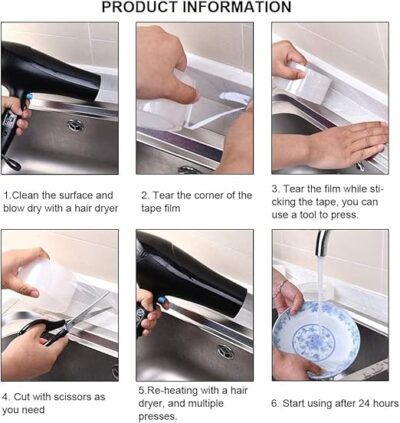 PRODUCT INFORMATION

1.Clean the surface and blow dry with a hair dryer

2. Tear the corner of the tape film

3. Tear the film while sticking the tape, you can use a tool to press.

4. Cut with scissors as you need

5.Re-heating with a hair dryer, and multiple presses.

6. Start using after 24 hours