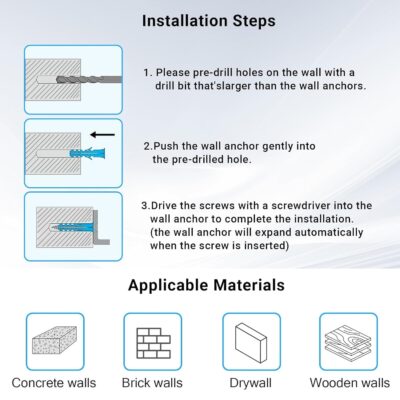 Installation Steps

1. Please pre-drill holes on the wall with a drill bit that'slarger than the wall anchors.

2.Push the wall anchor gently into the pre-drilled hole.

3.Drive the screws with a screwdriver into the wall anchor to complete the installation. (the wall anchor will expand automatically when the screw is inserted)

Applicable Materials

Concrete walls

Brick walls

Drywall

Wooden walls