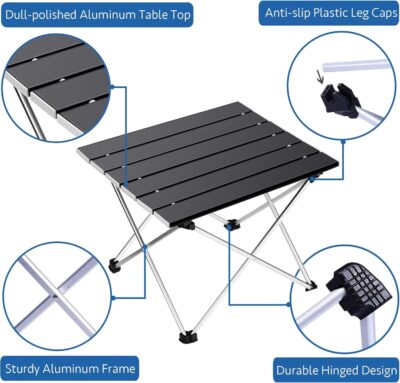 Dull-polished Aluminum Table Top

Anti-slip Plastic Leg Caps

Sturdy Aluminum Frame

Durable Hinged Design