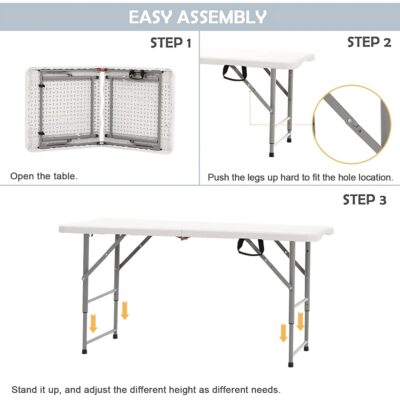 EASY ASSEMBLY

STEP 1

Open the table.

STEP 2

Push the legs up hard to fit the hole location.

STEP 3

Stand it up, and adjust the different height as different needs.