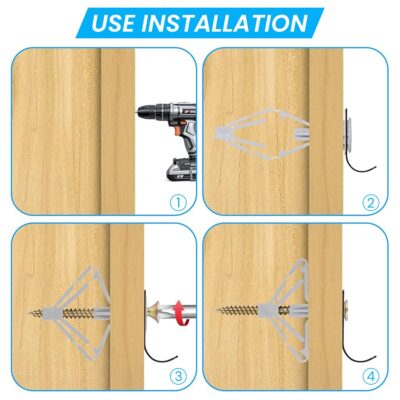 USE INSTALLATION

①

②

③

④