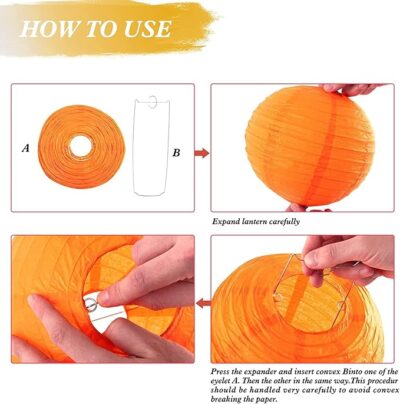 HOW TO USE

A

B

Expand lantern carefully

Press the expander and insert convex Binto one of the eyelet A. Then the other in the same way.This procedur should be handled very carefully to avoid convex breaking the paper.