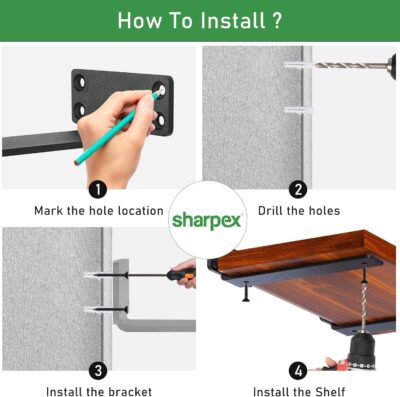 How To Install ?

1
Mark the hole location

2
Drill the holes

sharpex

3
Install the bracket

4
Install the Shelf