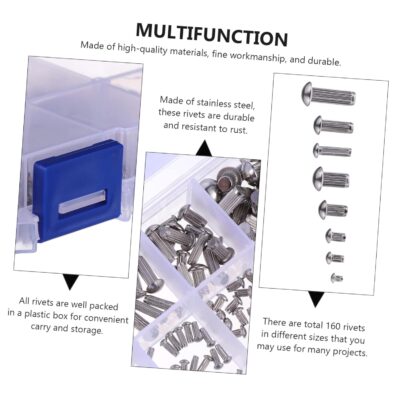 MULTIFUNCTION

Made of high-quality materials, fine workmanship, and durable.

Made of stainless steel, these rivets are durable and resistant to rust.

All rivets are well packed in a plastic box for convenient carry and storage.

There are total 160 rivets in different sizes that you may use for many projects.