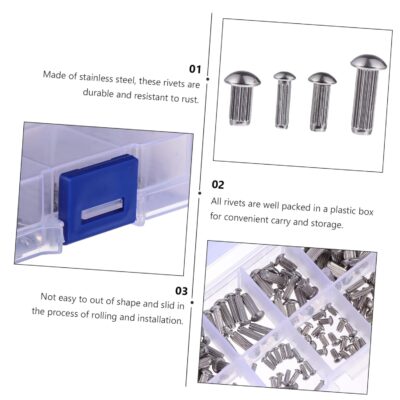 01
Made of stainless steel, these rivets are durable and resistant to rust.

02
All rivets are well packed in a plastic box for convenient carry and storage.

03
Not easy to out of shape and slid in the process of rolling and installation.