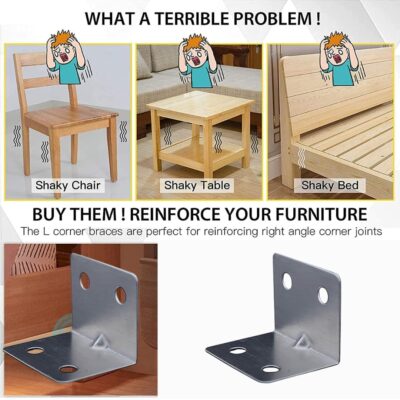 WHAT A TERRIBLE PROBLEM !

Shaky Chair

Shaky Table

Shaky Bed

BUY THEM ! REINFORCE YOUR FURNITURE

The L corner braces are perfect for reinforcing right angle corner joints