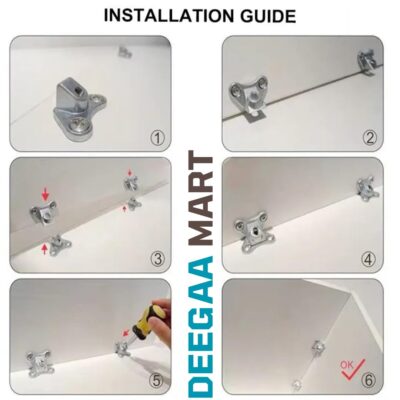 INSTALLATION GUIDE

①

②

③

④

⑤

OK

⑥

DEEGAA MART