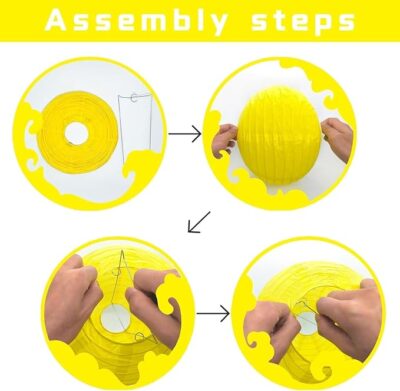 Assembly steps