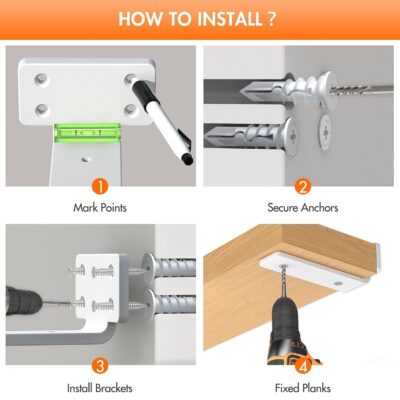 HOW TO INSTALL ?

1

Mark Points

2

Secure Anchors

3

Install Brackets

4

Fixed Planks