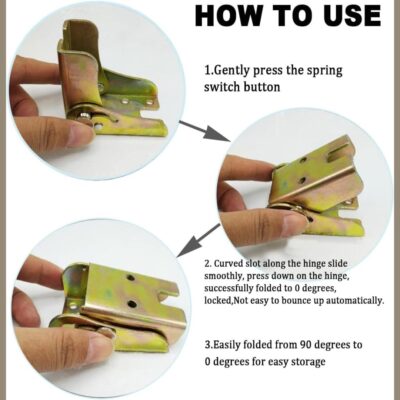 HOW TO USE

1.Gently press the spring switch button

2. Curved slot along the hinge slide smoothly, press down on the hinge, successfully folded to 0 degrees, locked,Not easy to bounce up automatically.

3.Easily folded from 90 degrees to 0 degrees for easy storage