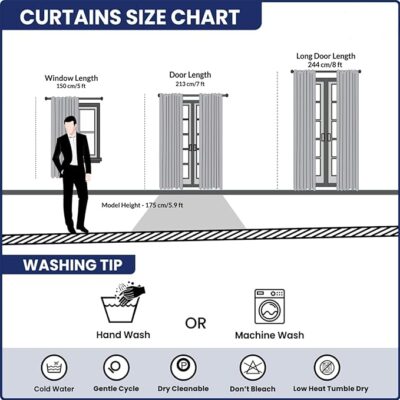 CURTAINS SIZE CHART

Window Length
150 cm/5 ft

Door Length
213 cm/7 ft

Long Door Length
244 cm/8 ft

Model Height - 175 cm/5.9 ft

WASHING TIP

Hand Wash

OR

Machine Wash

Cold Water

Gentle Cycle

Dry Cleanable

Don't Bleach

Low Heat Tumble Dry