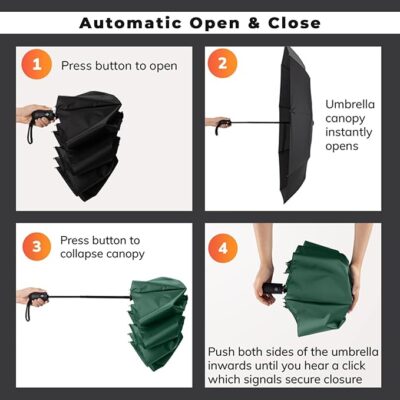 Automatic Open & Close

1 Press button to open

2 Umbrella canopy instantly opens

3 Press button to collapse canopy

4 Push both sides of the umbrella inwards until you hear a click which signals secure closure