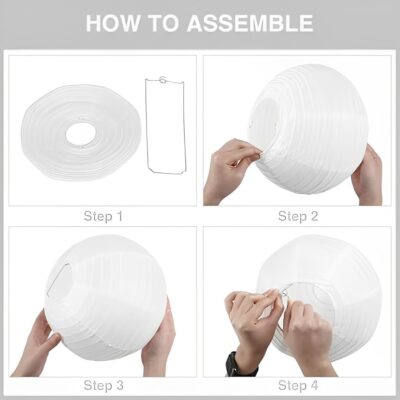 HOW TO ASSEMBLE

Step 1

Step 2

Step 3

Step 4