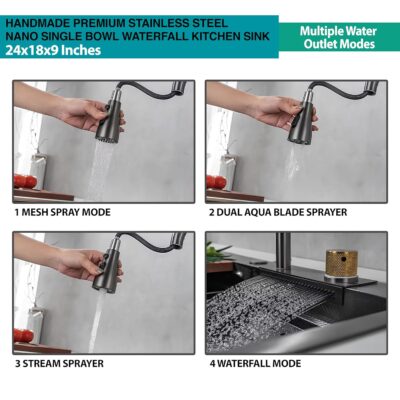 HANDMADE PREMIUM STAINLESS STEEL NANO SINGLE BOWL WATERFALL KITCHEN SINK
24x18x9 Inches

Multiple Water Outlet Modes

1 MESH SPRAY MODE

2 DUAL AQUA BLADE SPRAYER

3 STREAM SPRAYER

4 WATERFALL MODE