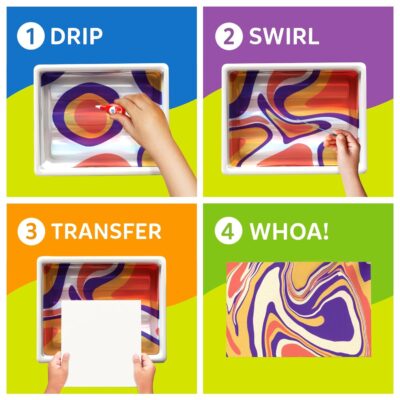 1 DRIP

2 SWIRL

3 TRANSFER

4 WHOA!