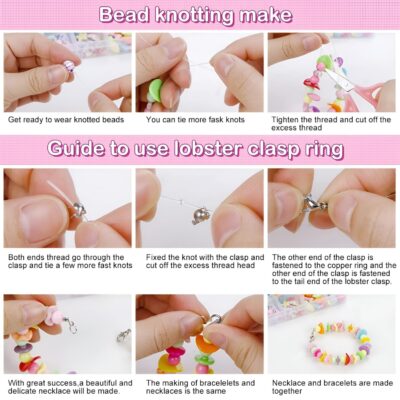 Bead knotting make

Get ready to wear knotted beads

You can tie more fask knots

Tighten the thread and cut off the excess thread

Guide to use lobster clasp ring

Both ends thread go through the clasp and tie a few more fast knots

Fixed the knot with the clasp and cut off the excess thread head

The other end of the clasp is fastened to the copper ring and the other end of the clasp is fastened to the tail end of the lobster clasp.

With great success,a beautiful and delicate necklace will be made.

The making of bracelelets and necklaces is the same

Necklace and bracelets are made together