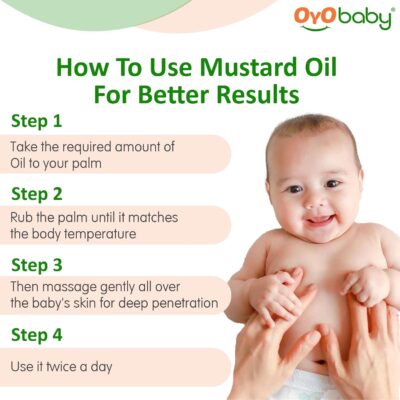 OyO baby®

How To Use Mustard Oil For Better Results

Step 1

Take the required amount of Oil to your palm

Step 2

Rub the palm until it matches the body temperature

Step 3

Then massage gently all over the baby's skin for deep penetration

Step 4

Use it twice a day