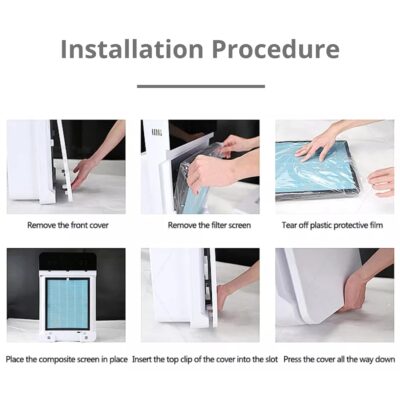 Installation Procedure

Remove the front cover

Remove the filter screen

Tear off plastic protective film

Place the composite screen in place

Insert the top clip of the cover into the slot

Press the cover all the way down