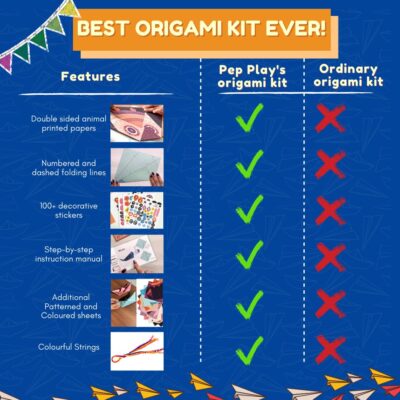 BEST ORIGAMI KIT EVER!

| Features | Pep Play's origami kit | Ordinary origami kit |
|---|---|---|
| Double sided animal printed papers | ✓ | ✗ |
| Numbered and dashed folding lines | ✓ | ✗ |
| 100+ decorative stickers | ✓ | ✗ |
| Step-by-step instruction manual | ✓ | ✗ |
| Additional Patterned and Coloured sheets | ✓ | ✗ |
| Colourful Strings | ✓ | ✗ |