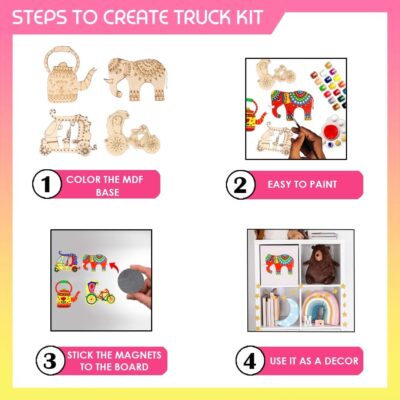 STEPS TO CREATE TRUCK KIT

1 COLOR THE MDF BASE

2 EASY TO PAINT

3 STICK THE MAGNETS TO THE BOARD

4 USE IT AS A DECOR